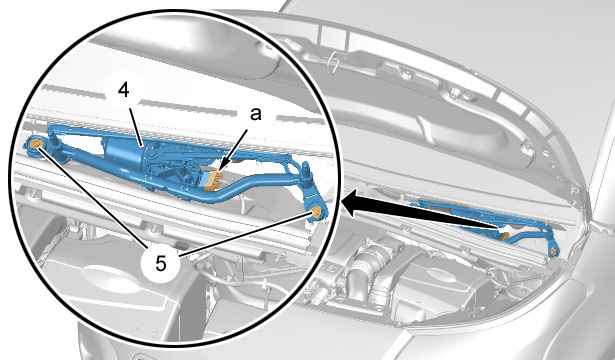 4
a
5